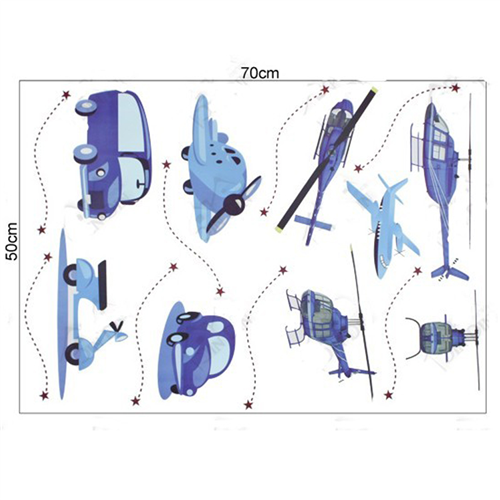 70cm

50cm