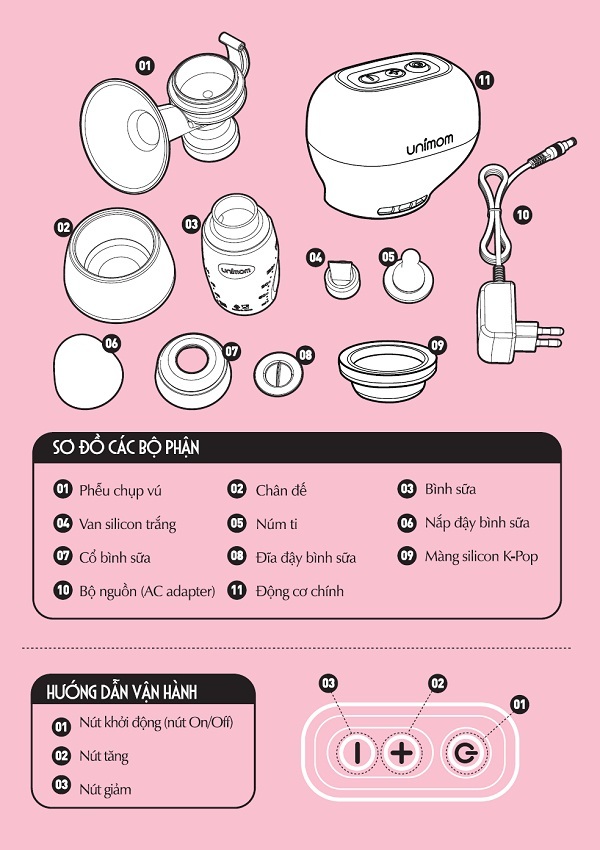 01

11

unimom

10

02

03

unimom

04

05

06

07

08

09

SƠ ĐỒ CÁC BỘ PHẬN

01 Phễu chụp vú
02 Chân đế
03 Bình sữa
04 Van silicon trắng
05 Núm ti
06 Nắp đậy bình sữa
07 Cổ bình sữa
08 Đĩa đậy bình sữa
09 Màng silicon K-Pop
10 Bộ nguồn (AC adapter)
11 Động cơ chính

HƯỚNG DẪN VẬN HÀNH

01 Nút khởi động (nút On/Off)
02 Nút tăng
03 Nút giảm

03
02
01