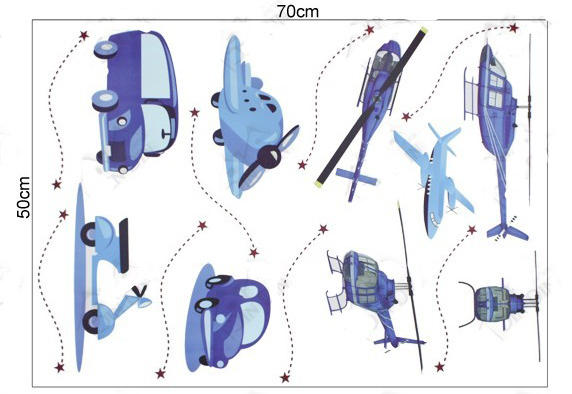 70cm

50cm