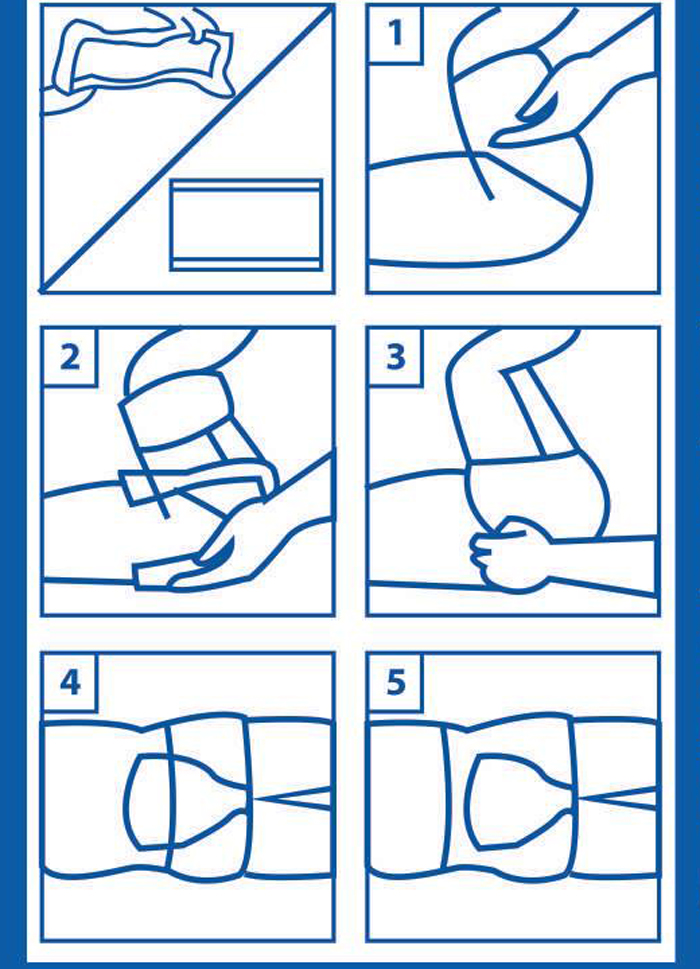 1

2

3

4

5