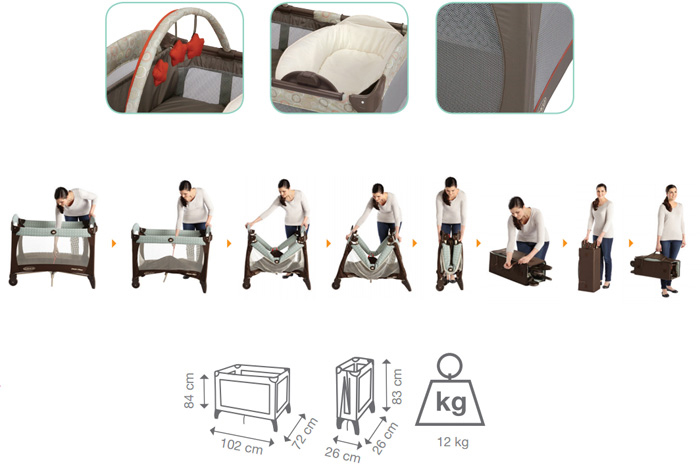 84 cm
102 cm
72 cm
83 cm
26 cm
26 cm
kg
12 kg