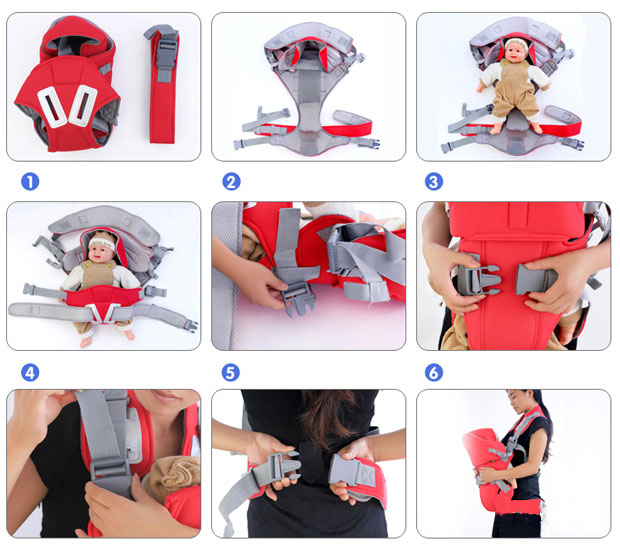 1

2

3

4

5

6