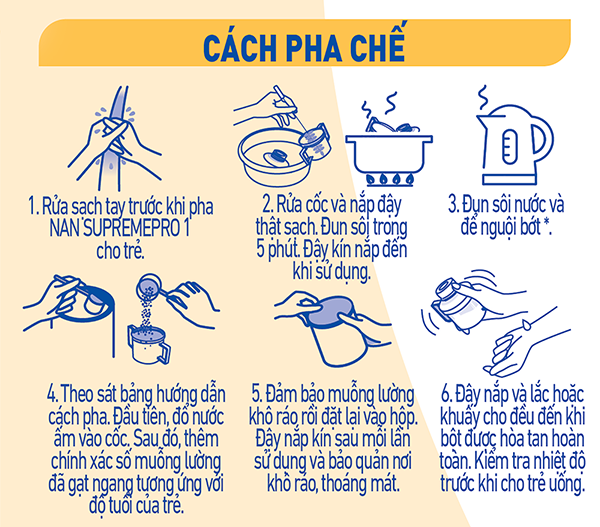 CÁCH PHA CHẾ

1. Rửa sạch tay trước khi pha NAN SUPREMEPRO 1 cho trẻ.

2. Rửa cốc và nắp đậy thật sạch. Đun sôi trong 5 phút. Đậy kín nắp đến khi sử dụng.

3. Đun sôi nước và để nguội bớt *.

4. Theo sát bảng hướng dẫn cách pha. Đầu tiên, đổ nước ấm vào cốc. Sau đó, thêm chính xác số muỗng lường đã gạt ngang tương ứng với độ tuổi của trẻ.

5. Đảm bảo muỗng lường khô ráo rồi đặt lại vào hộp. Đậy nắp kín sau mỗi lần sử dụng và bảo quản nơi khô ráo, thoáng mát.

6. Đậy nắp và lắc hoặc khuấy cho đều đến khi bột được hòa tan hoàn toàn. Kiểm tra nhiệt độ trước khi cho trẻ uống.