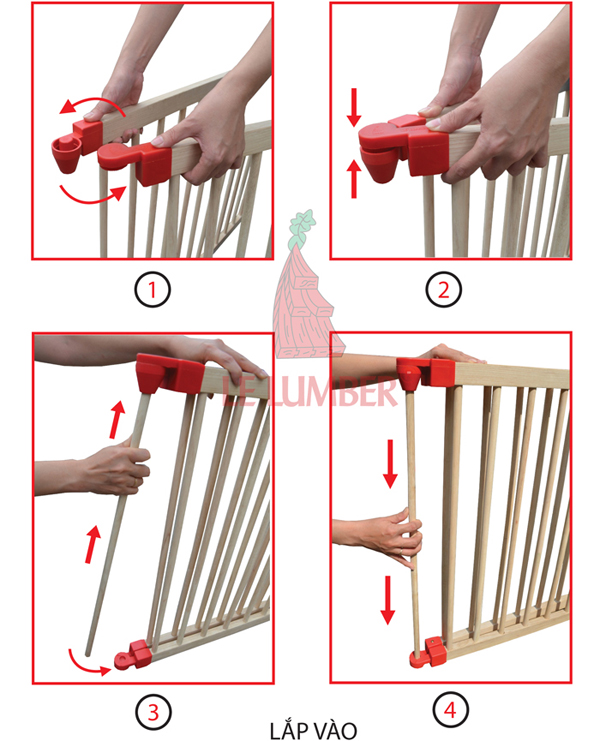 1

2

LE LUMBER

3

4

LẮP VÀO