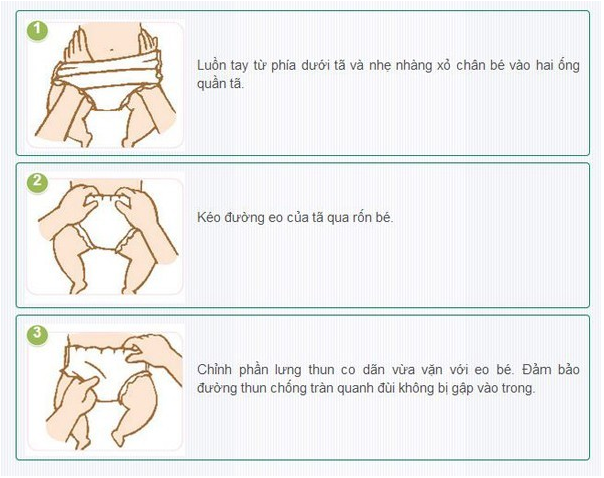 1

Luồn tay từ phía dưới tã và nhẹ nhàng xỏ chân bé vào hai ống quần tã.

2

Kéo đường eo của tã qua rốn bé.

3

Chỉnh phần lưng thun co dãn vừa vặn với eo bé. Đảm bảo đường thun chống tràn quanh đùi không bị gập vào trong.