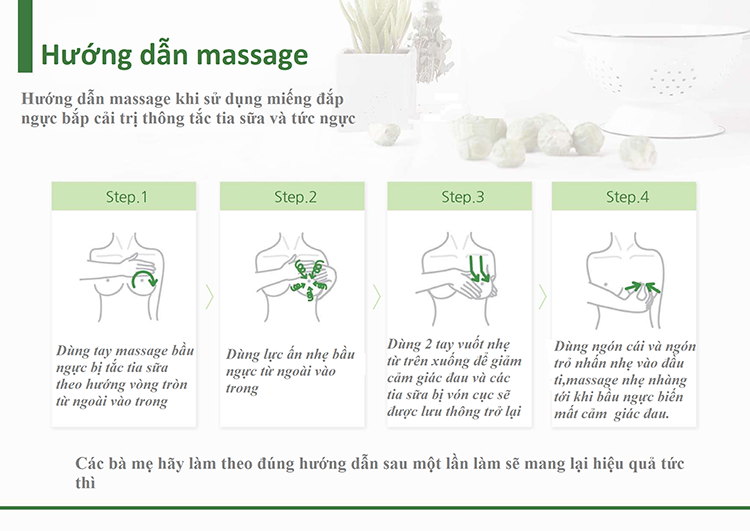 Hướng dẫn massage

Hướng dẫn massage khi sử dụng miếng đắp ngực bắp cải trị thông tắc tia sữa và tức ngực

Step.1

Dùng tay massage bầu ngực bị tắc tia sữa theo hướng vòng tròn từ ngoài vào trong

Step.2

Dùng lực ấn nhẹ bầu ngực từ ngoài vào trong

Step.3

Dùng 2 tay vuốt nhẹ từ trên xuống để giảm cảm giác đau và các tia sữa bị vón cục sẽ được lưu thông trở lại

Step.4

Dùng ngón cái và ngón trỏ nhấn nhẹ vào đầu ti,massage nhẹ nhàng tới khi bầu ngực biến mất cảm giác đau.

Các bà mẹ hãy làm theo đúng hướng dẫn sau một lần làm sẽ mang lại hiệu quả tức thì