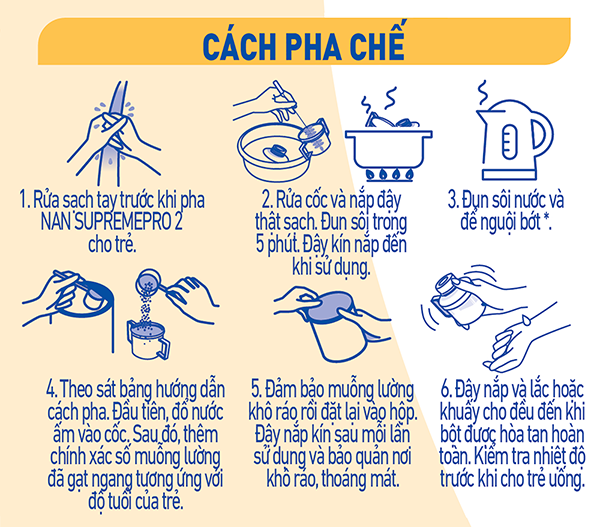 CÁCH PHA CHẾ

1. Rửa sạch tay trước khi pha NAN SUPREMEPRO 2 cho trẻ.

2. Rửa cốc và nắp đậy thật sạch. Đun sôi trong 5 phút. Đậy kín nắp đến khi sử dụng.

3. Đun sôi nước và để nguội bớt *.

4. Theo sát bảng hướng dẫn cách pha. Đầu tiên, đổ nước ấm vào cốc. Sau đó, thêm chính xác số muỗng lường đã gạt ngang tương ứng với độ tuổi của trẻ.

5. Đảm bảo muỗng lường khô ráo rồi đặt lại vào hộp. Đậy nắp kín sau mỗi lần sử dụng và bảo quản nơi khô ráo, thoáng mát.

6. Đậy nắp và lắc hoặc khuấy cho đều đến khi bột được hòa tan hoàn toàn. Kiểm tra nhiệt độ trước khi cho trẻ uống.