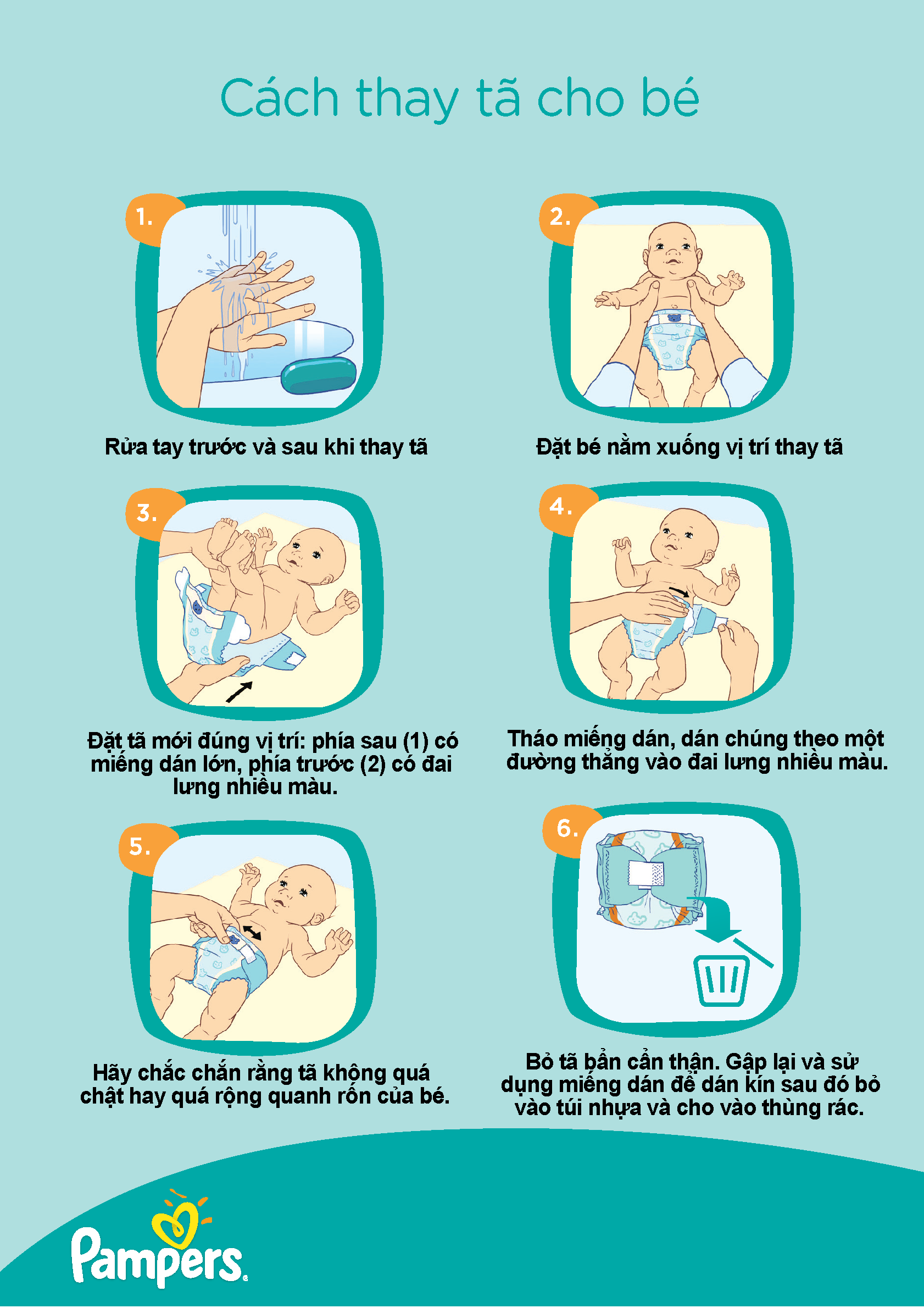 Cách thay tã cho bé

1.

Rửa tay trước và sau khi thay tã

2.

Đặt bé nằm xuống vị trí thay tã

3.

Đặt tã mới đúng vị trí: phía sau (1) có miếng dán lớn, phía trước (2) có đai lưng nhiều màu.

4.

Tháo miếng dán, dán chúng theo một đường thẳng vào đai lưng nhiều màu.

5.

Hãy chắc chắn rằng tã không quá chật hay quá rộng quanh rốn của bé.

6.

Bỏ tã bẩn cẩn thận. Gập lại và sử dụng miếng dán để dán kín sau đó bỏ vào túi nhựa và cho vào thùng rác.

Pampers®