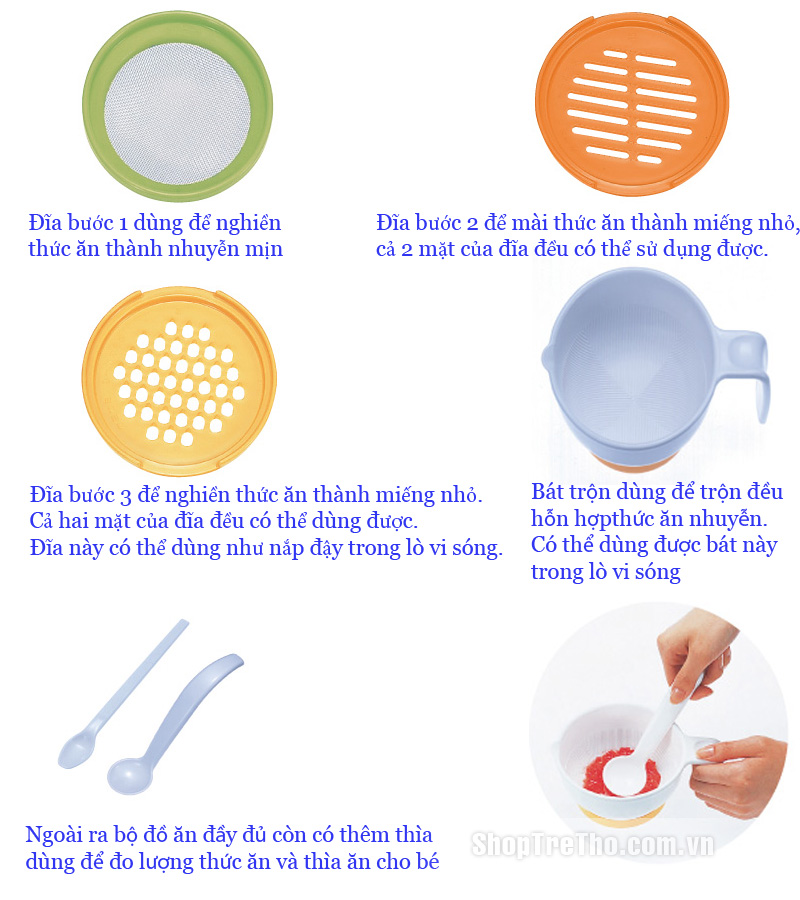 Đĩa bước 1 dùng để nghiền thức ăn thành nhuyễn mịn

Đĩa bước 2 để mài thức ăn thành miếng nhỏ, cả 2 mặt của đĩa đều có thể sử dụng được.

Đĩa bước 3 để nghiền thức ăn thành miếng nhỏ. Cả hai mặt của đĩa đều có thể dùng được. Đĩa này có thể dùng như nắp đậy trong lò vi sóng.

Bát trộn dùng để trộn đều hỗn hợpthức ăn nhuyễn. Có thể dùng được bát này trong lò vi sóng

Ngoài ra bộ đồ ăn đầy đủ còn có thêm thìa dùng để đo lượng thức ăn và thìa ăn cho bé

ShopTreTho.com.vn