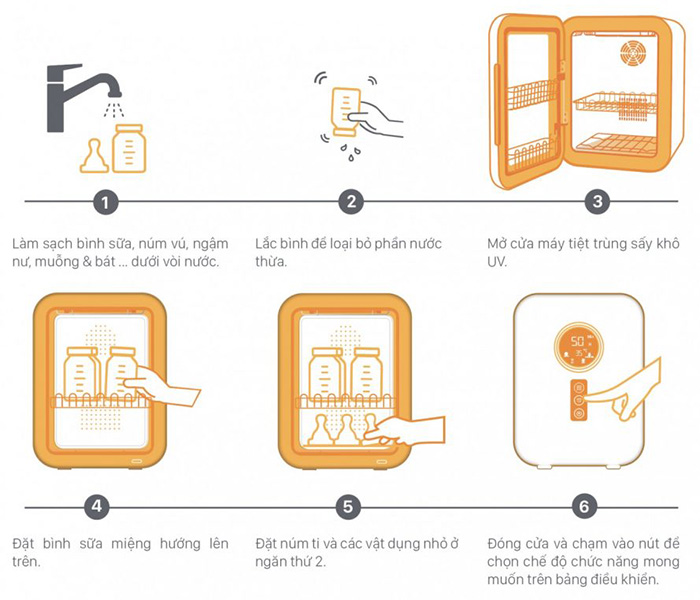 1

Làm sạch bình sữa, núm vú, ngậm nư, muỗng & bát ... dưới vòi nước.

2

Lắc bình để loại bỏ phần nước thừa.

3

Mở cửa máy tiệt trùng sấy khô UV.

50
35

4

Đặt bình sữa miệng hướng lên trên.

5

Đặt núm ti và các vật dụng nhỏ ở ngăn thứ 2.

6

Đóng cửa và chạm vào nút để chọn chế độ chức năng mong muốn trên bảng điều khiển.