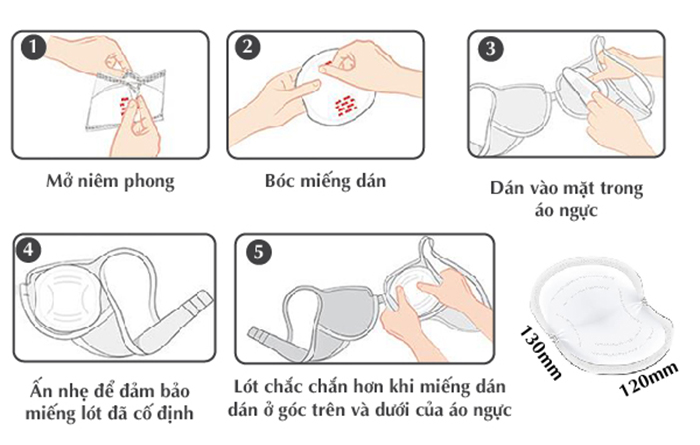 1

Mở niêm phong

2

Bóc miếng dán

3

Dán vào mặt trong áo ngực

4

Ấn nhẹ để đảm bảo miếng lót đã cố định

5

Lót chắc chắn hơn khi miếng dán dán ở góc trên và dưới của áo ngực

130mm

120mm