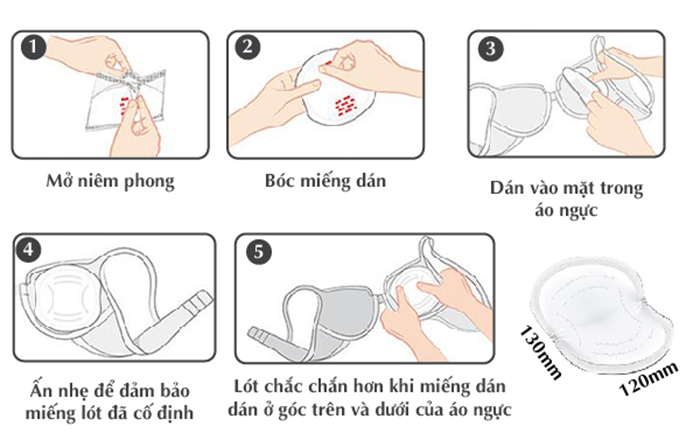 1

Mở niêm phong

2

Bóc miếng dán

3

Dán vào mặt trong áo ngực

4

Ấn nhẹ để đảm bảo miếng lót đã cố định

5

Lót chắc chắn hơn khi miếng dán dán ở góc trên và dưới của áo ngực

130mm

120mm