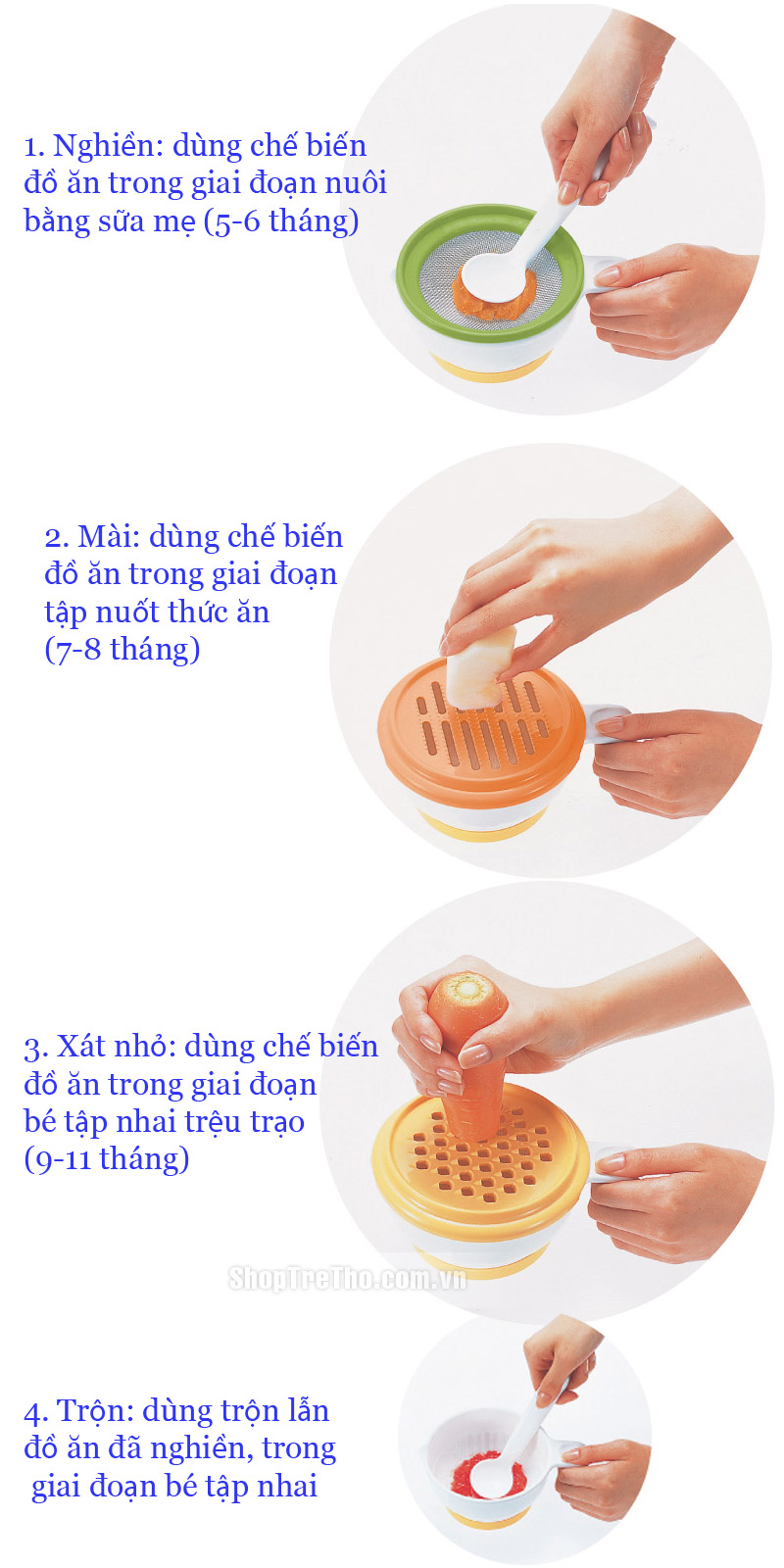 1. Nghiền: dùng chế biến đồ ăn trong giai đoạn nuôi bằng sữa mẹ (5-6 tháng)

2. Mài: dùng chế biến đồ ăn trong giai đoạn tập nuốt thức ăn (7-8 tháng)

3. Xát nhỏ: dùng chế biến đồ ăn trong giai đoạn bé tập nhai trệu trạo (9-11 tháng)

ShopTreTho.com.vn

4. Trộn: dùng trộn lẫn đồ ăn đã nghiền, trong giai đoạn bé tập nhai