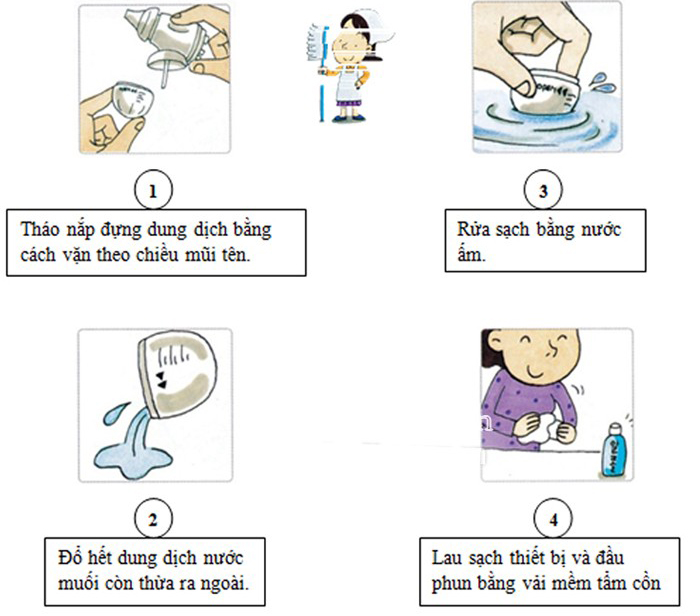 1

Tháo nắp đựng dung dịch bằng cách vặn theo chiều mũi tên.

3

Rửa sạch bằng nước ấm.

2

Đổ hết dung dịch nước muối còn thừa ra ngoài.

4

Lau sạch thiết bị và đầu phun bằng vải mềm tẩm cồn