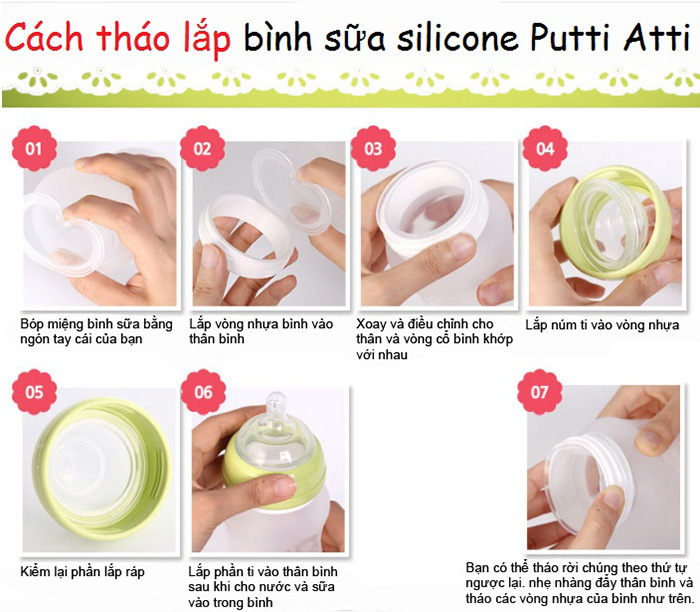 Cách tháo lắp bình sữa silicone Putti Atti

01

Bóp miệng bình sữa bằng ngón tay cái của bạn

02

Lắp vòng nhựa bình vào thân bình

03

Xoay và điều chỉnh cho thân và vòng cổ bình khớp với nhau

04

Lắp núm ti vào vòng nhựa

05

Kiểm lại phần lắp ráp

06

Lắp phần ti vào thân bình sau khi cho nước và sữa vào trong bình

07

Bạn có thể tháo rời chúng theo thứ tự ngược lại. nhẹ nhàng đẩy thân bình và tháo các vòng nhựa của bình như trên.