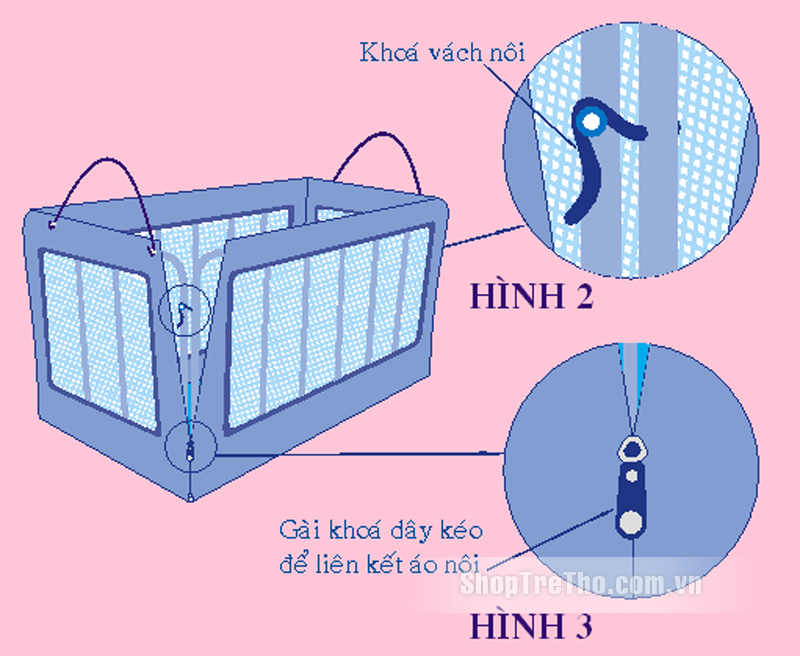 Khoá vách nôi

HÌNH 2

Gài khoá dây kéo để liên kết áo nôi

ShopTreTho.com.vn

HÌNH 3