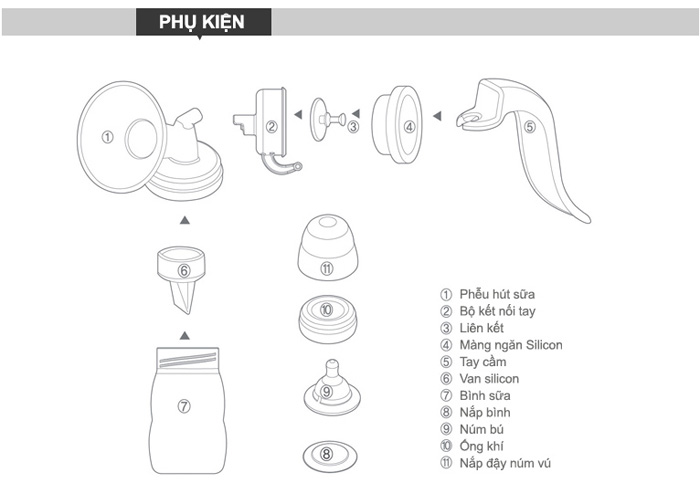 PHỤ KIỆN

①
②
③
④
⑤
⑥
⑦
⑪
⑩
⑨
⑧

① Phễu hút sữa
② Bộ kết nối tay
③ Liên kết
④ Màng ngăn Silicon
⑤ Tay cầm
⑥ Van silicon
⑦ Bình sữa
⑧ Nắp bình
⑨ Núm bú
⑩ Ống khí
⑪ Nắp đậy núm vú