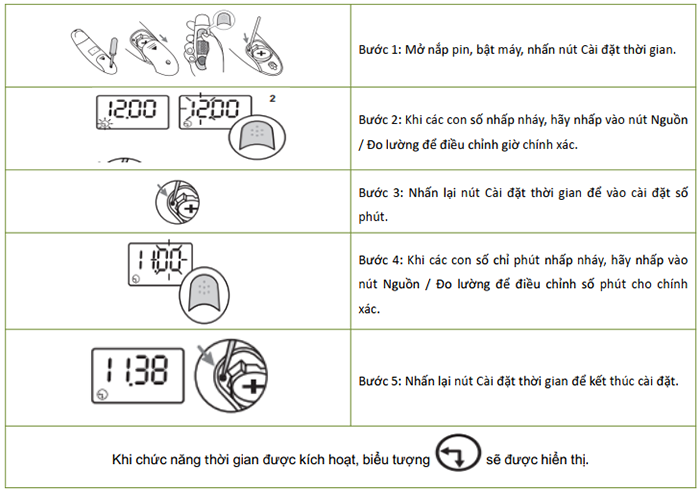 | | |
|---|---|
| | Bước 1: Mở nắp pin, bật máy, nhấn nút Cài đặt thời gian. |
| 12:00 12:00 2 | Bước 2: Khi các con số nhấp nháy, hãy nhấp vào nút Nguồn / Đo lường để điều chỉnh giờ chính xác. |
| | Bước 3: Nhấn lại nút Cài đặt thời gian để vào cài đặt số phút. |
| 11:00 | Bước 4: Khi các con số chỉ phút nhấp nháy, hãy nhấp vào nút Nguồn / Đo lường để điều chỉnh số phút cho chính xác. |
| 11:38 | Bước 5: Nhấn lại nút Cài đặt thời gian để kết thúc cài đặt. |

Khi chức năng thời gian được kích hoạt, biểu tượng sẽ được hiển thị.