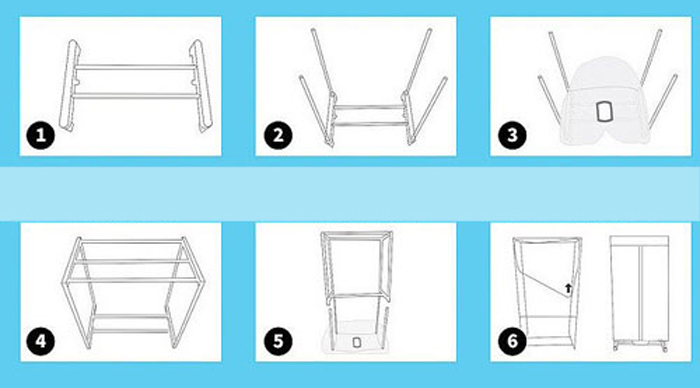 1

2

3

4

5

6