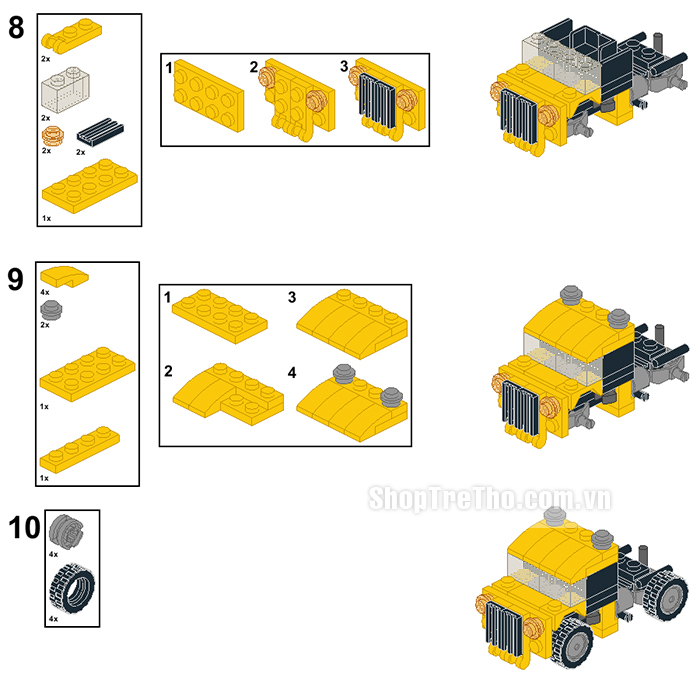 8

2x

2x

2x

2x

1x

1

2

3

9

4x

2x

1x

1x

1

3

2

4

ShopTreTho.com.vn

10

4x

4x