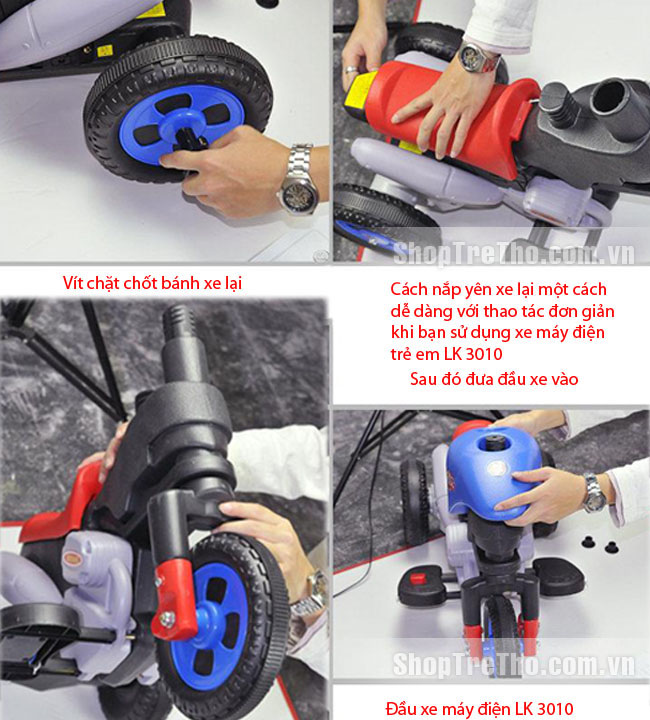 ShopTreTho.com.vn

Vít chặt chốt bánh xe lại

Cách nắp yên xe lại một cách dễ dàng với thao tác đơn giản khi bạn sử dụng xe máy điện trẻ em LK 3010

Sau đó đưa đầu xe vào

ShopTreTho.com.vn

Đầu xe máy điện LK 3010