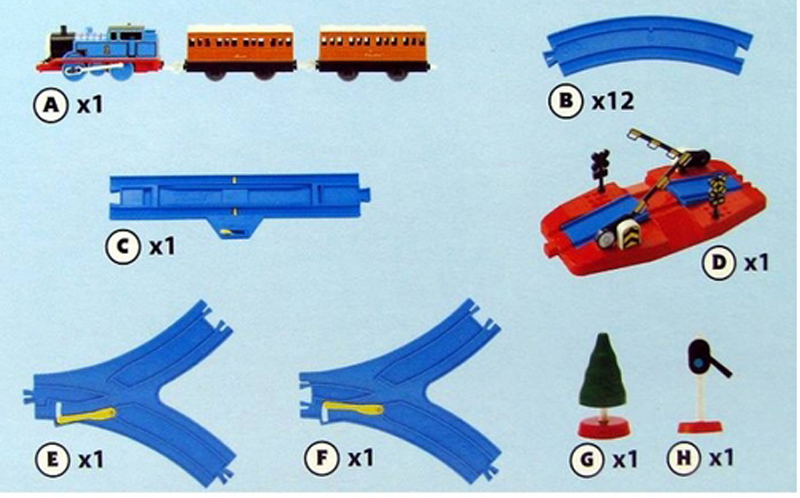 A x1

B x12

C x1

D x1

E x1

F x1

G x1

H x1