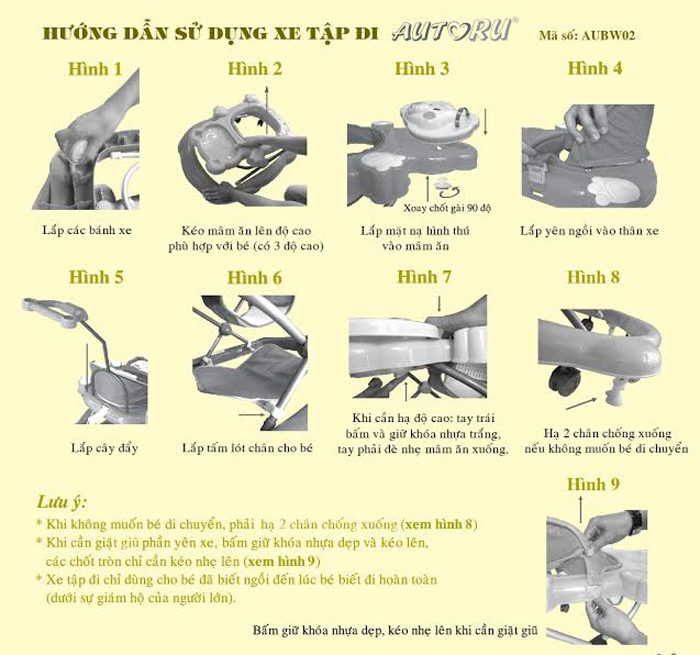 HƯỚNG DẪN SỬ DỤNG XE TẬP ĐI AUTORU®

Mã số: AUBW02

Hình 1

Lắp các bánh xe

Hình 2

Kéo mâm ăn lên độ cao phù hợp với bé (có 3 độ cao)

Hình 3

Xoay chốt gài 90 độ

Lắp mặt nạ hình thú vào mâm ăn

Hình 4

Lắp yên ngồi vào thân xe

Hình 5

Lắp cây đẩy

Hình 6

Lắp tấm lót chân cho bé

Hình 7

Khi cần hạ độ cao: tay trái bấm và giữ khóa nhựa trắng, tay phải đè nhẹ mâm ăn xuống.

Hình 8

Hạ 2 chân chống xuống nếu không muốn bé di chuyển

Lưu ý:

* Khi không muốn bé di chuyển, phải hạ 2 chân chống xuống (xem hình 8)

* Khi cần giặt giũ phần yên xe, bấm giữ khóa nhựa dẹp và kéo lên, các chốt tròn chỉ cần kéo nhẹ lên (xem hình 9)

* Xe tập đi chỉ dùng cho bé đã biết ngồi đến lúc bé biết đi hoàn toàn (dưới sự giám hộ của người lớn).

Hình 9

Bấm giữ khóa nhựa dẹp, kéo nhẹ lên khi cần giặt giũ