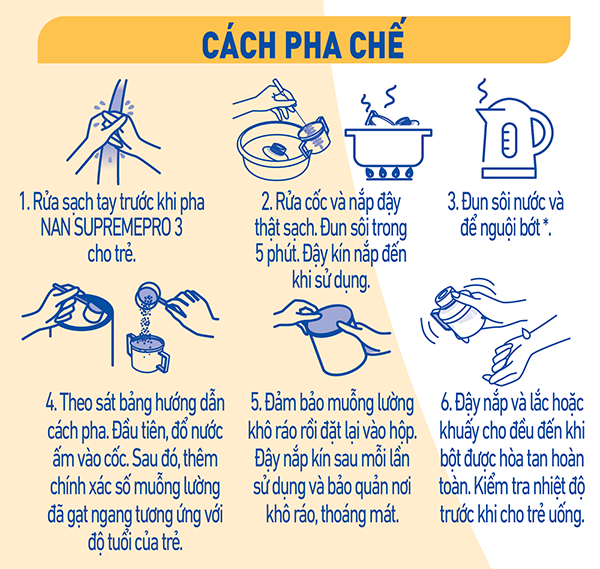 CÁCH PHA CHẾ

1. Rửa sạch tay trước khi pha NAN SUPREMEPRO 3 cho trẻ.

2. Rửa cốc và nắp đậy thật sạch. Đun sôi trong 5 phút. Đậy kín nắp đến khi sử dụng.

3. Đun sôi nước và để nguội bớt *.

4. Theo sát bảng hướng dẫn cách pha. Đầu tiên, đổ nước ấm vào cốc. Sau đó, thêm chính xác số muỗng lường đã gạt ngang tương ứng với độ tuổi của trẻ.

5. Đảm bảo muỗng lường khô ráo rồi đặt lại vào hộp. Đậy nắp kín sau mỗi lần sử dụng và bảo quản nơi khô ráo, thoáng mát.

6. Đậy nắp và lắc hoặc khuấy cho đều đến khi bột được hòa tan hoàn toàn. Kiểm tra nhiệt độ trước khi cho trẻ uống.