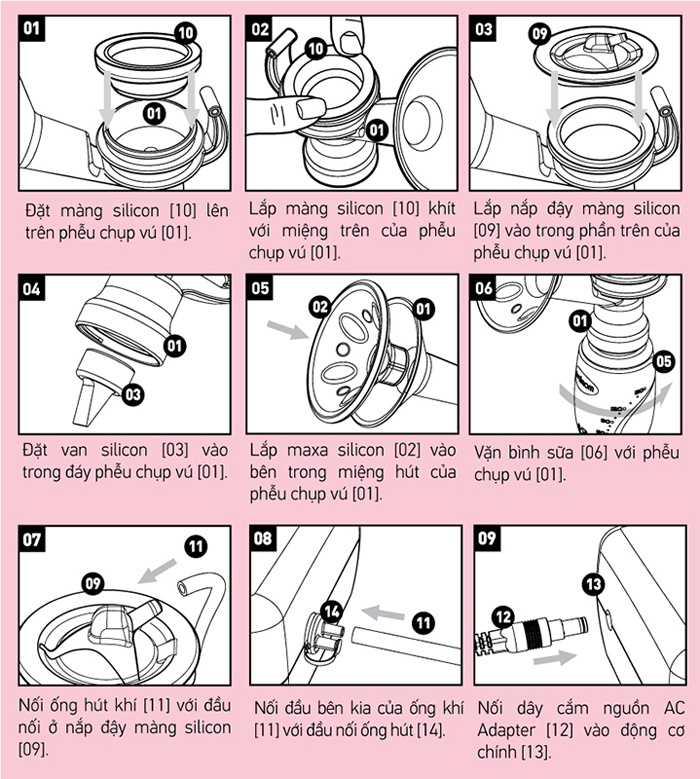 01

10

01

Đặt màng silicon [10] lên trên phễu chụp vú [01].

02

10

01

Lắp màng silicon [10] khít với miệng trên của phễu chụp vú [01].

03

09

Lắp nắp đậy màng silicon [09] vào trong phần trên của phễu chụp vú [01].

04

01

03

Đặt van silicon [03] vào trong đáy phễu chụp vú [01].

05

02

01

Lắp maxa silicon [02] vào bên trong miệng hút của phễu chụp vú [01].

06

01

05

Vặn bình sữa [06] với phễu chụp vú [01].

07

11

09

Nối ống hút khí [11] với đầu nối ở nắp đậy màng silicon [09].

08

14

11

Nối đầu bên kia của ống khí [11] với đầu nối ống hút [14].

09

13

12

Nối dây cắm nguồn AC Adapter [12] vào động cơ chính [13].