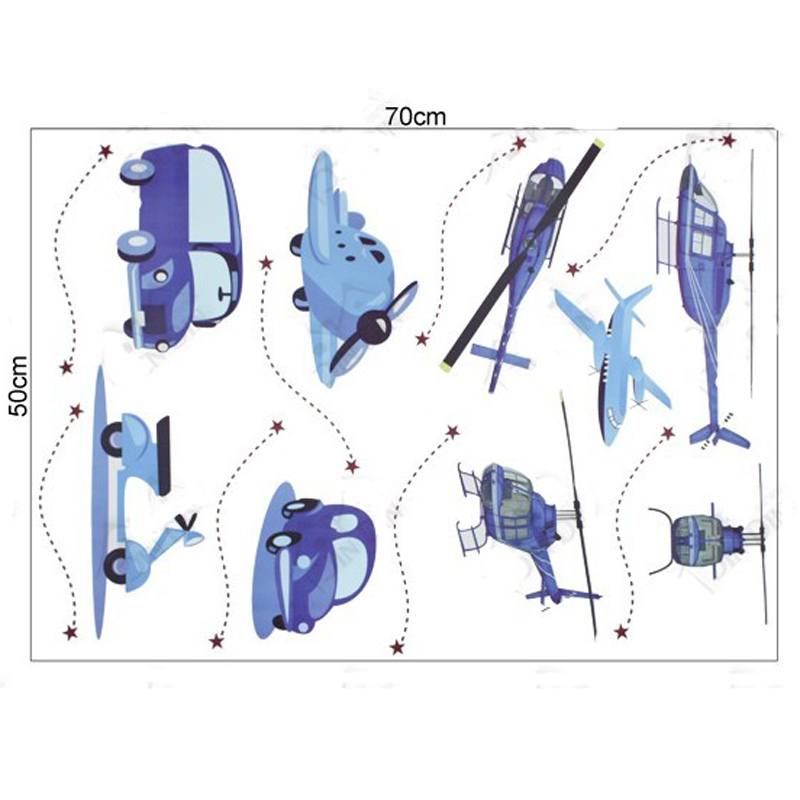 70cm

50cm